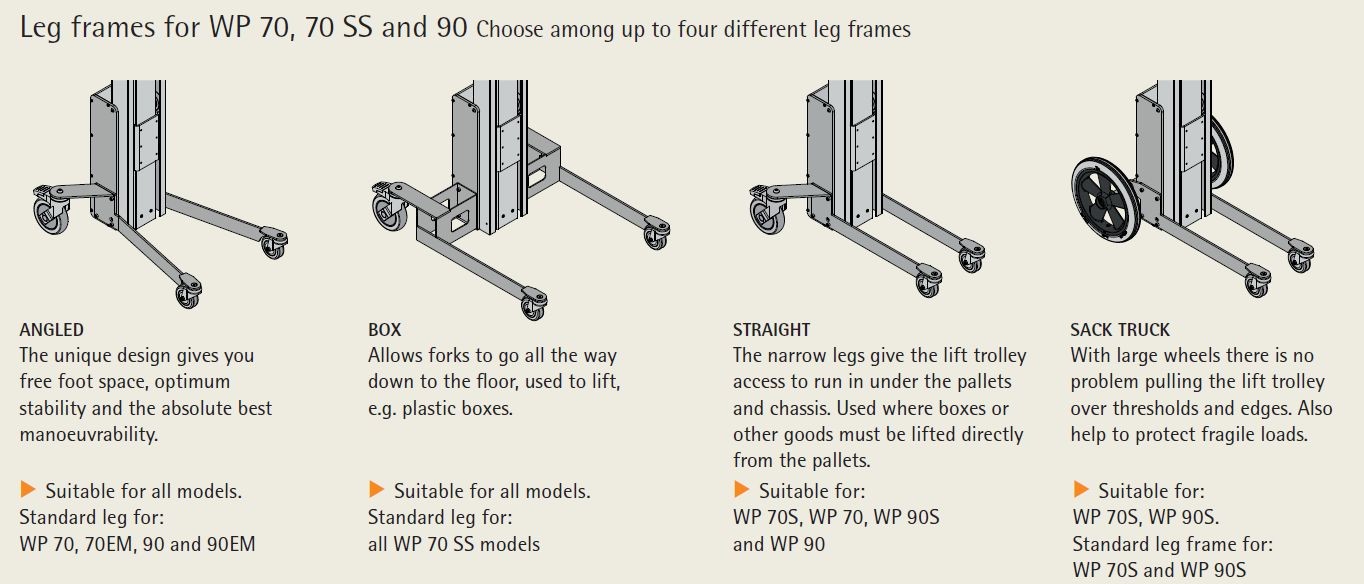 Leg frames for WP 70, 70 SS and 90 Choose among up to four different leg frames

ANGLED
The unique design gives you free foot space, optimum stability and the absolute best manoeuvrability.

▶ Suitable for all models.
Standard leg for:
WP 70, 70EM, 90 and 90EM

BOX
Allows forks to go all the way down to the floor, used to lift, e.g. plastic boxes.

▶ Suitable for all models.
Standard leg for:
all WP 70 SS models

STRAIGHT
The narrow legs give the lift trolley access to run in under the pallets and chassis. Used where boxes or other goods must be lifted directly from the pallets.

▶ Suitable for:
WP 70S, WP 70, WP 90S and WP 90

SACK TRUCK
With large wheels there is no problem pulling the lift trolley over thresholds and edges. Also help to protect fragile loads.

▶ Suitable for:
WP 70S, WP 90S.
Standard leg frame for:
WP 70S and WP 90S